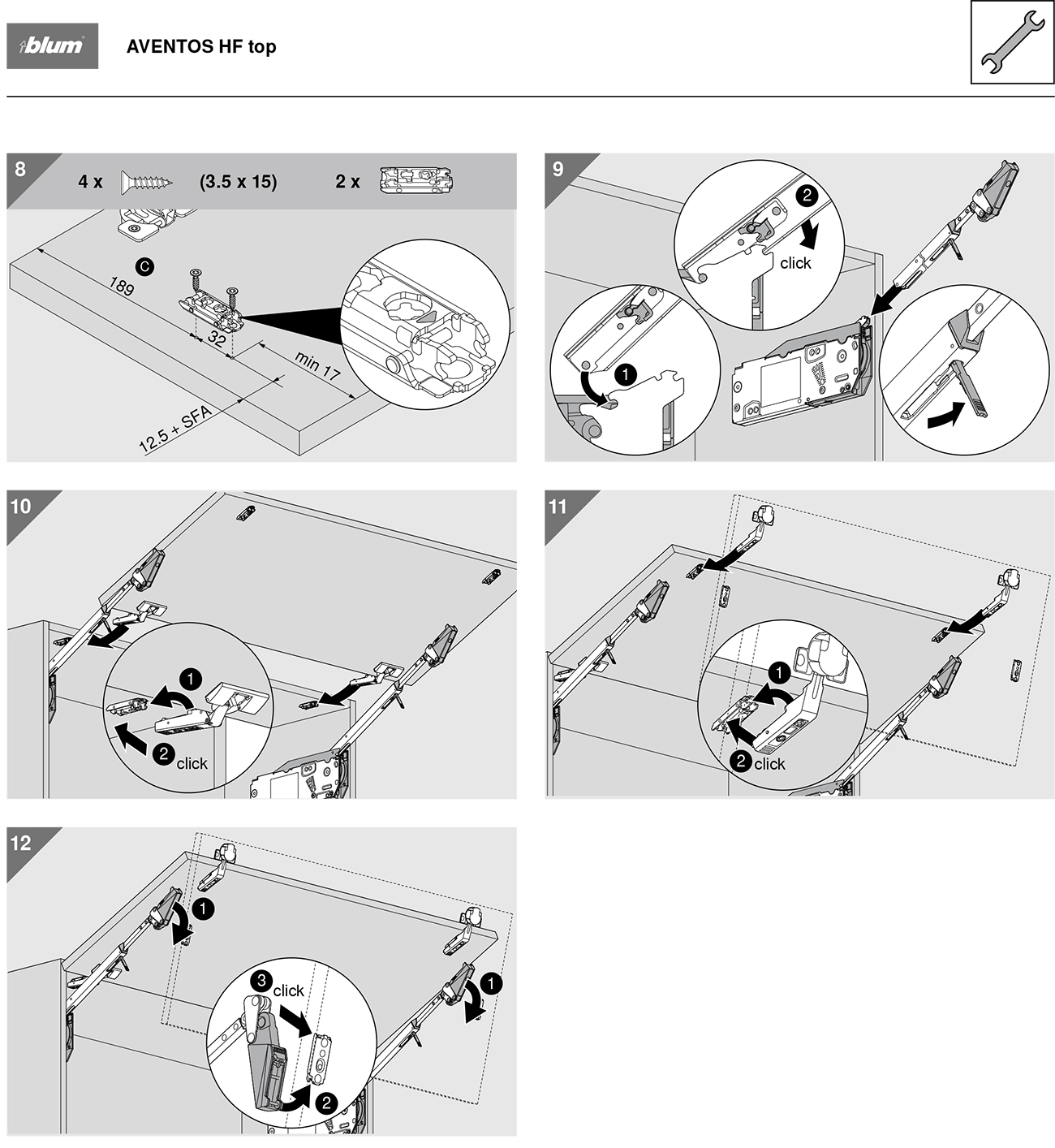 blum

AVENTOS HF top

8

4 x (3.5 x 15) 2 x

C

189

32

min 17

12.5 + SFA

9

2

click

1

10

1

2 click

11

1

2 click

12

1

1

3 click

2