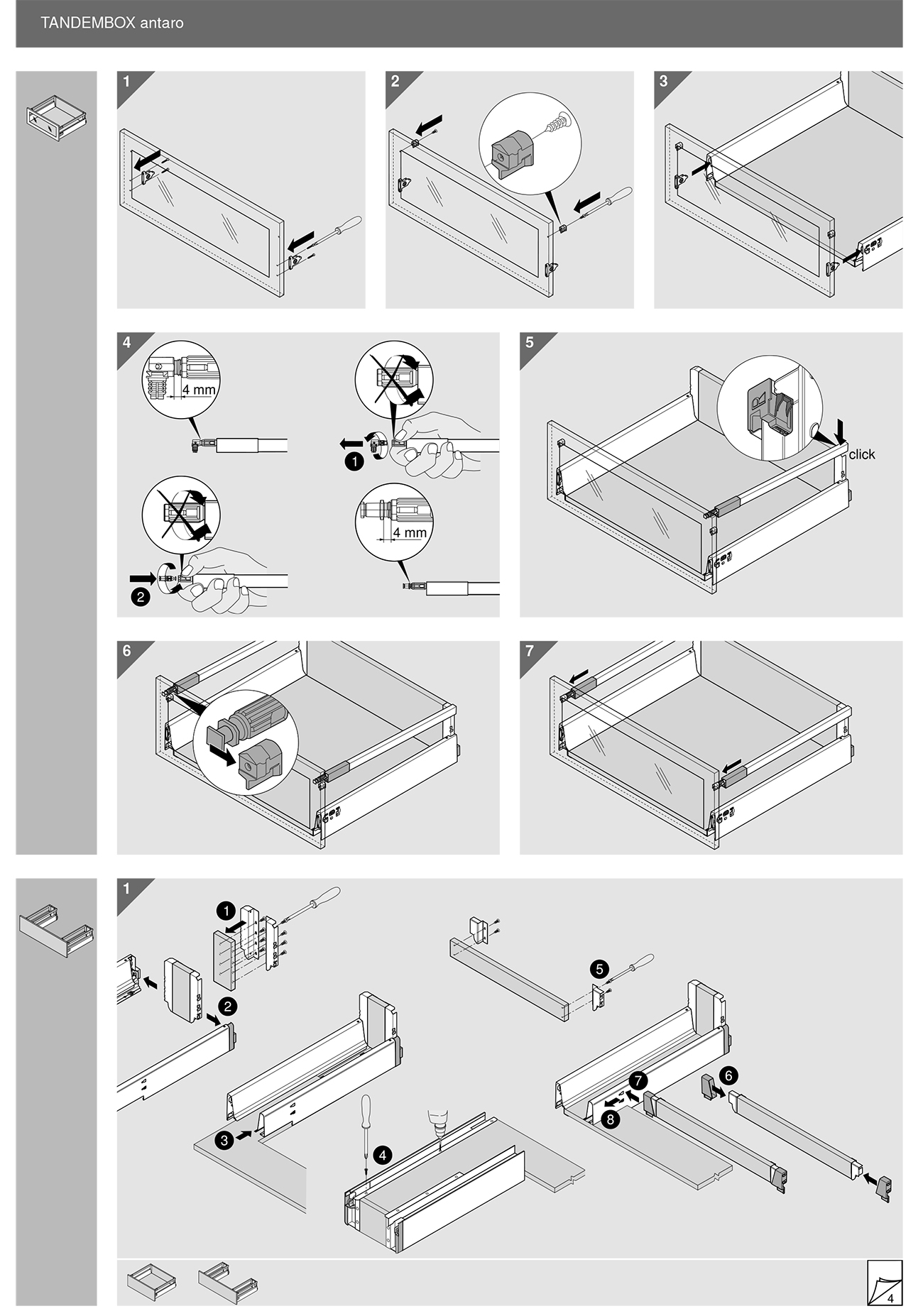 TANDEMBOX antaro

1

2

3

4

4 mm

1

2

4 mm

5

click

6

7

1

1

2

3

4

5

6

7

8

4