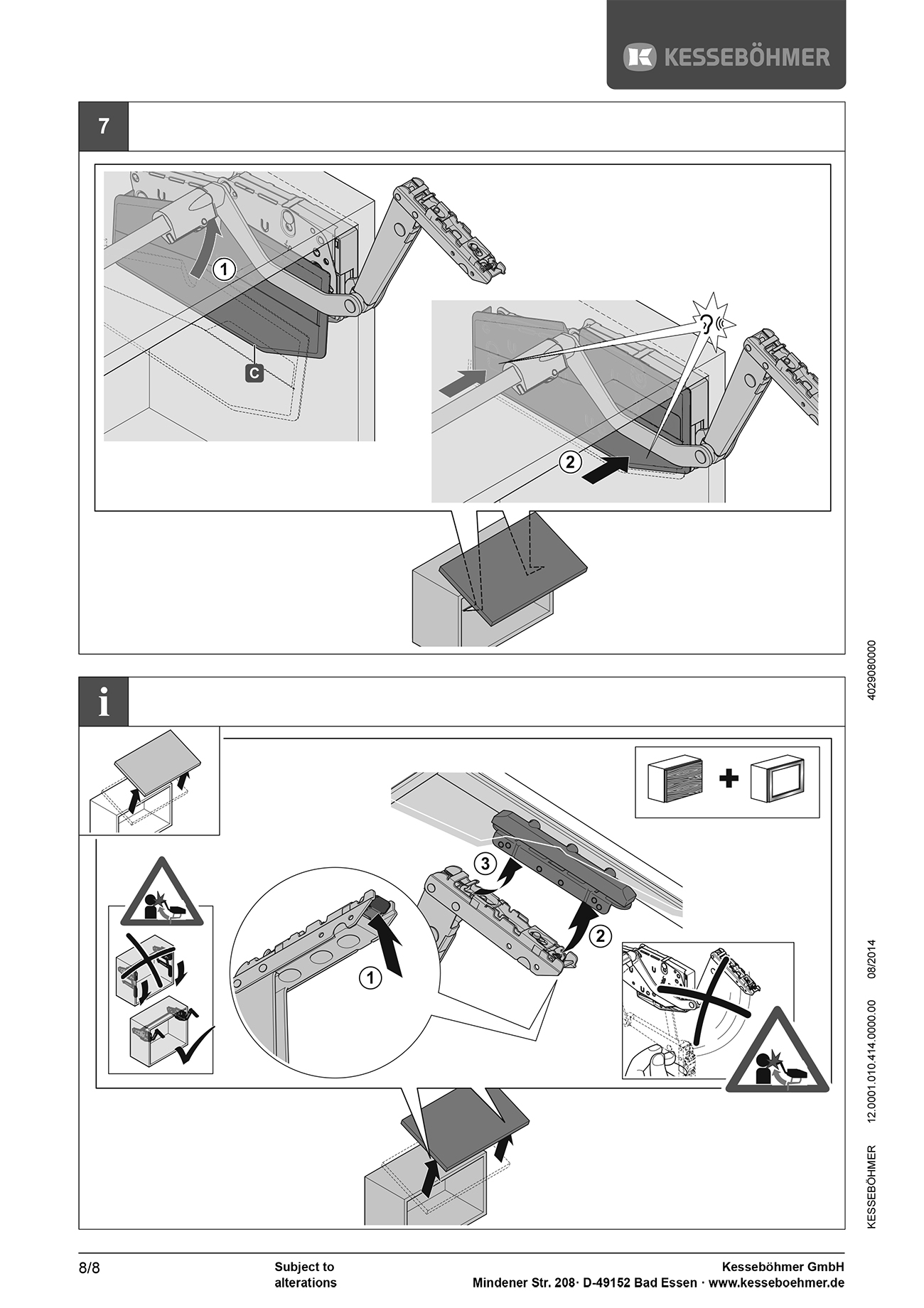 KESSEBÖHMER

7

1

C

2

i

3

2

1

4029080000

KESSEBÖHMER 12.0001.010.414.0000.00 08/2014

8/8

Subject to alterations

Kesseböhmer GmbH
Mindener Str. 208· D-49152 Bad Essen · www.kesseboehmer.de