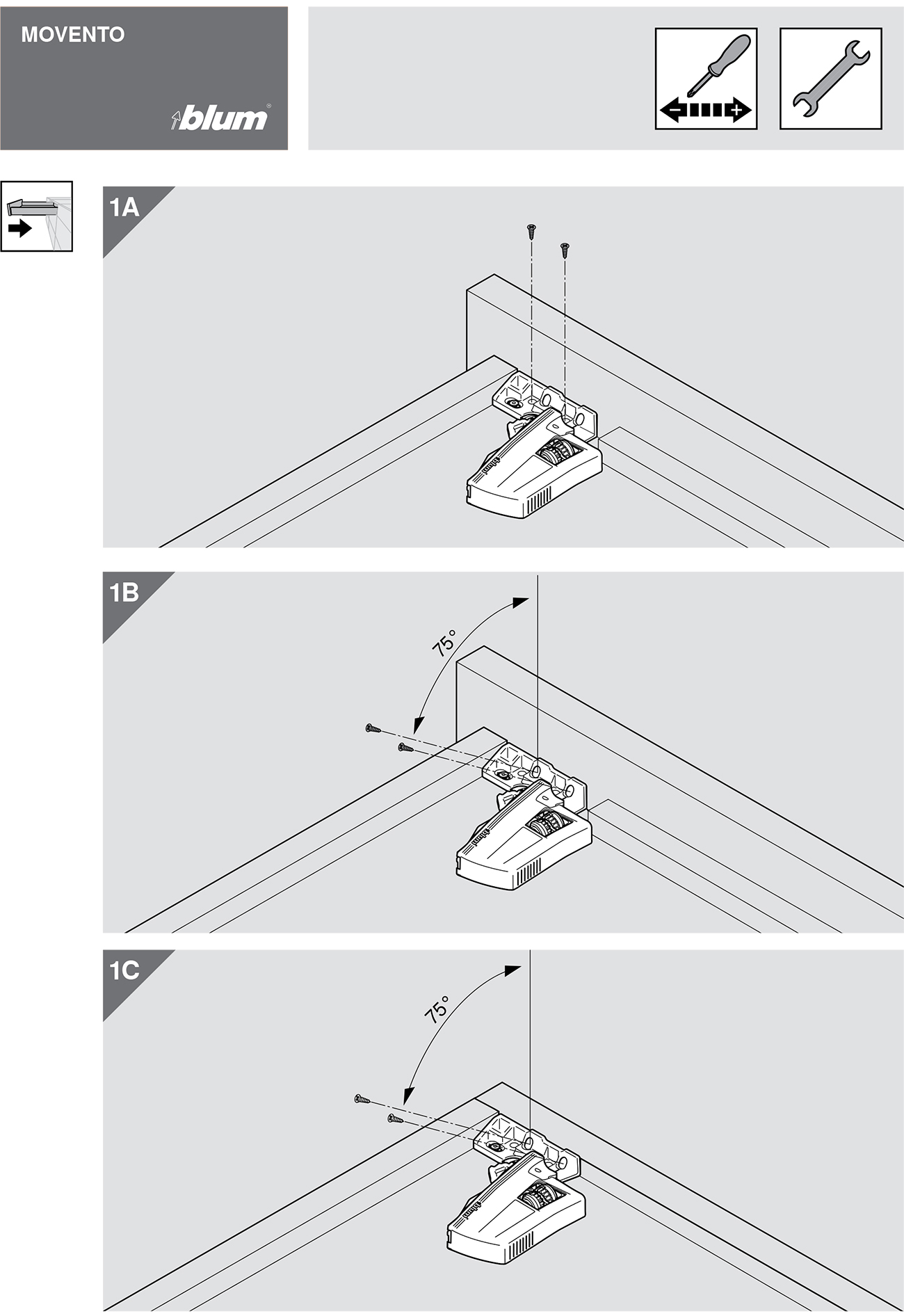 MOVENTO

blum®

− +

1A

1B

75°

1C

75°