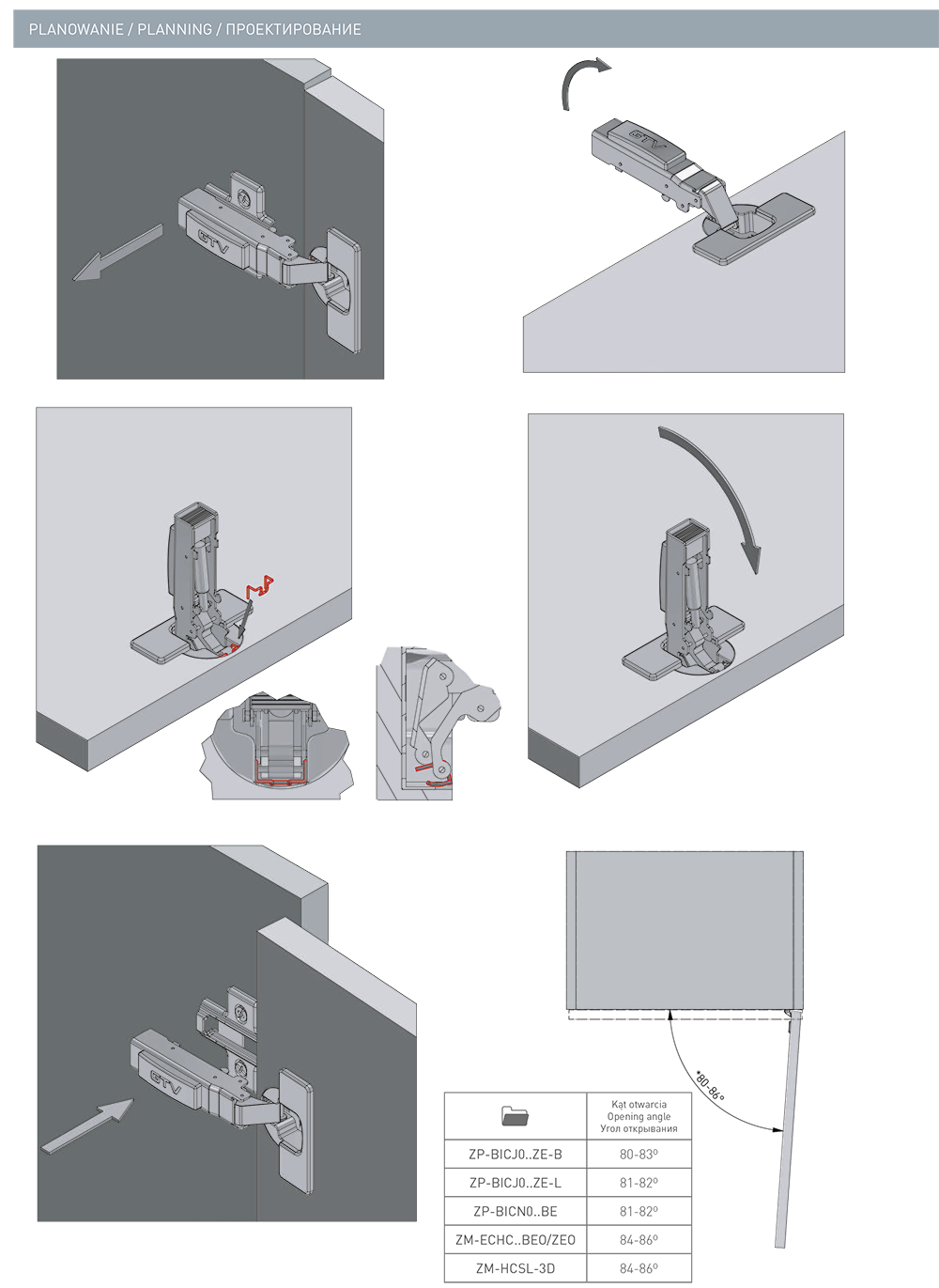 PLANOWANIE / PLANNING / ПРОЕКТИРОВАНИЕ

GTV

GTV

GTV

*80-86°

| | Kąt otwarcia Opening angle Угол открывания |
|---|---|
| ZP-BICJ0..ZE-B | 80-83° |
| ZP-BICJ0..ZE-L | 81-82° |
| ZP-BICN0..BE | 81-82° |
| ZM-ECHC..BEO/ZEO | 84-86° |
| ZM-HCSL-3D | 84-86° |