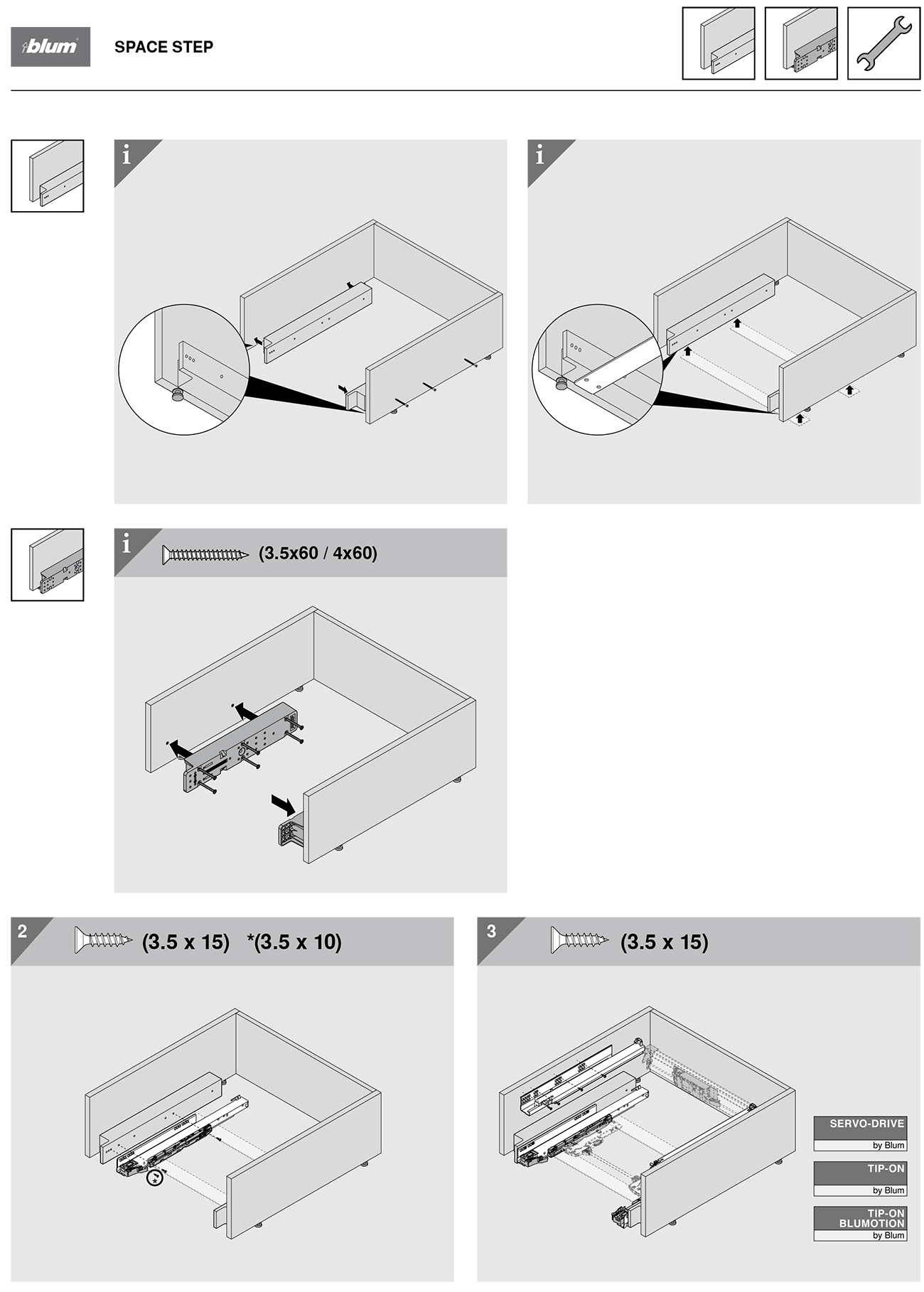 blum

SPACE STEP

i

i

i (3.5x60 / 4x60)

2 (3.5 x 15) *(3.5 x 10)

*

3 (3.5 x 15)

SERVO-DRIVE
by Blum

TIP-ON
by Blum

TIP-ON BLUMOTION
by Blum