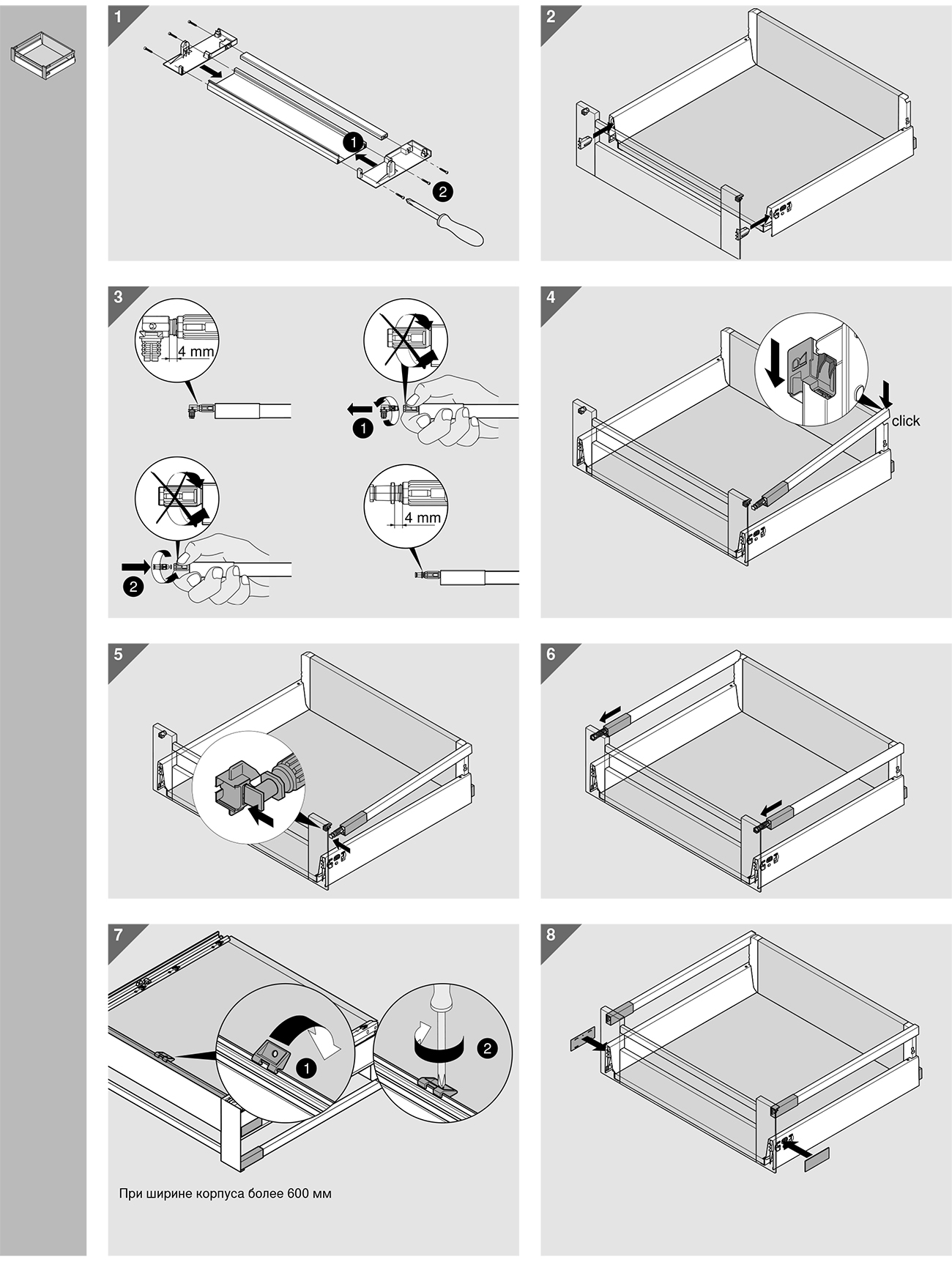 1

1

2

2

3

4 mm

1

2

4 mm

4

click

5

6

7

1

2

При ширине корпуса более 600 мм

8