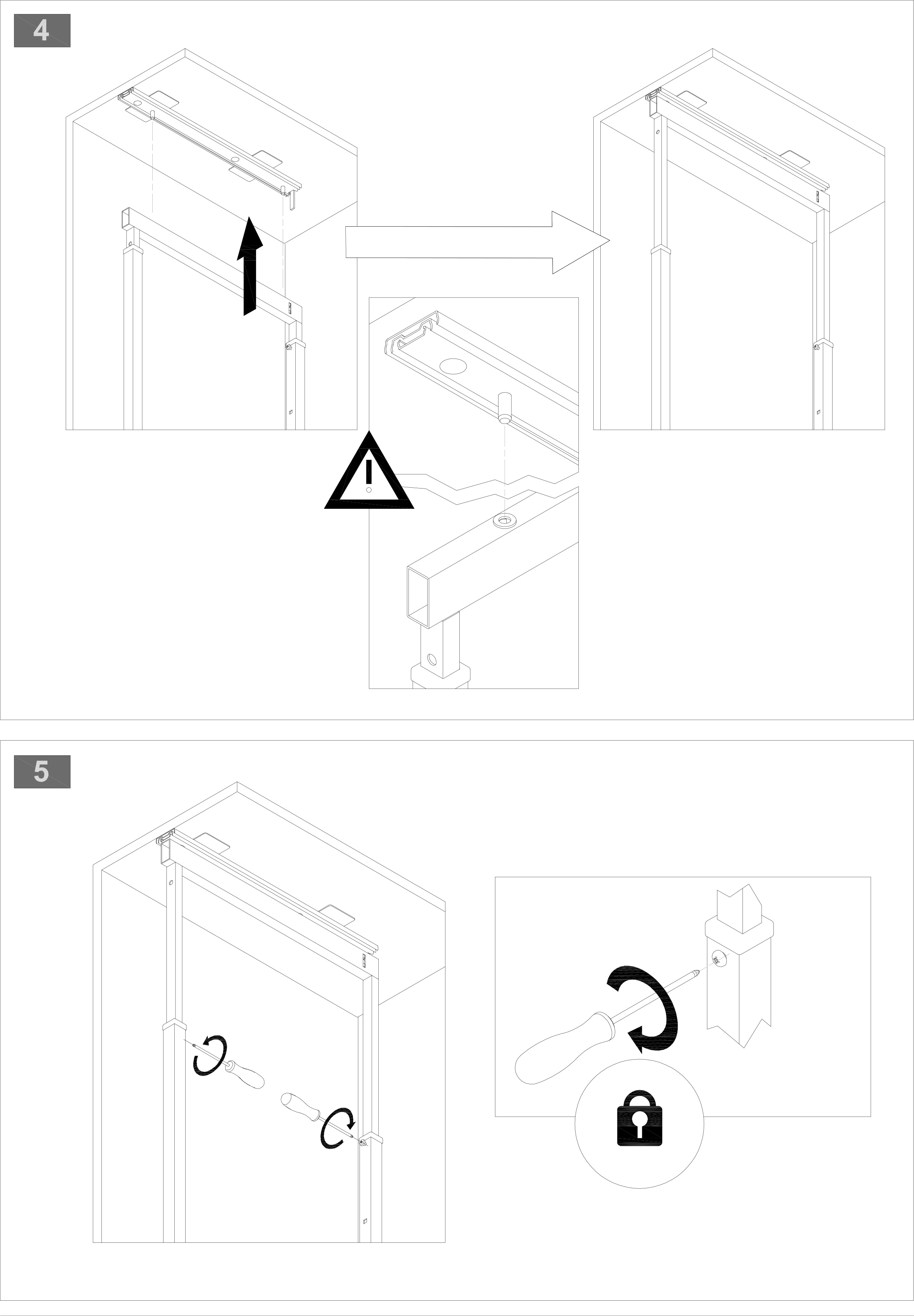 4

5