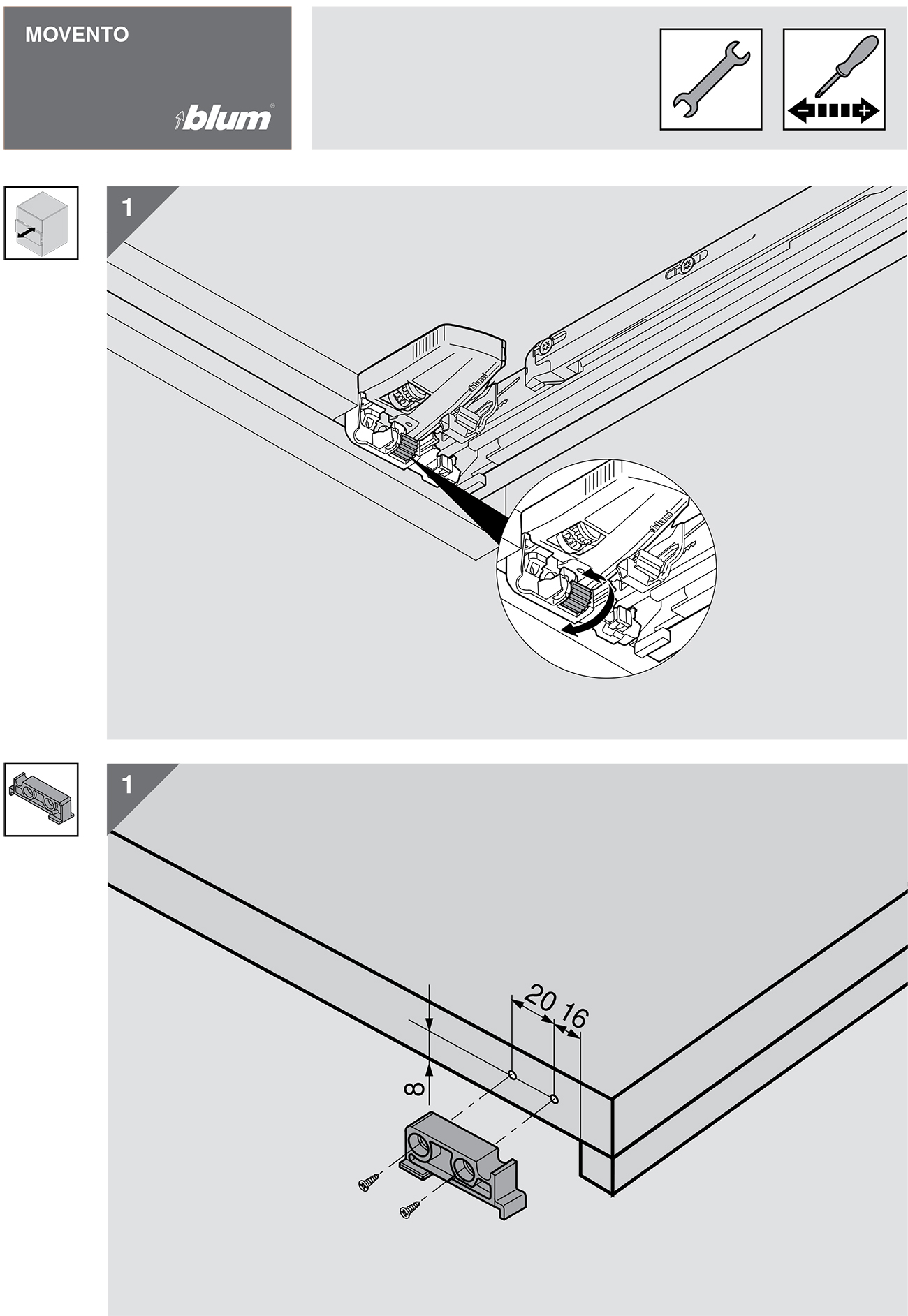 MOVENTO

blum

1

blum

blum

1

20 16

8