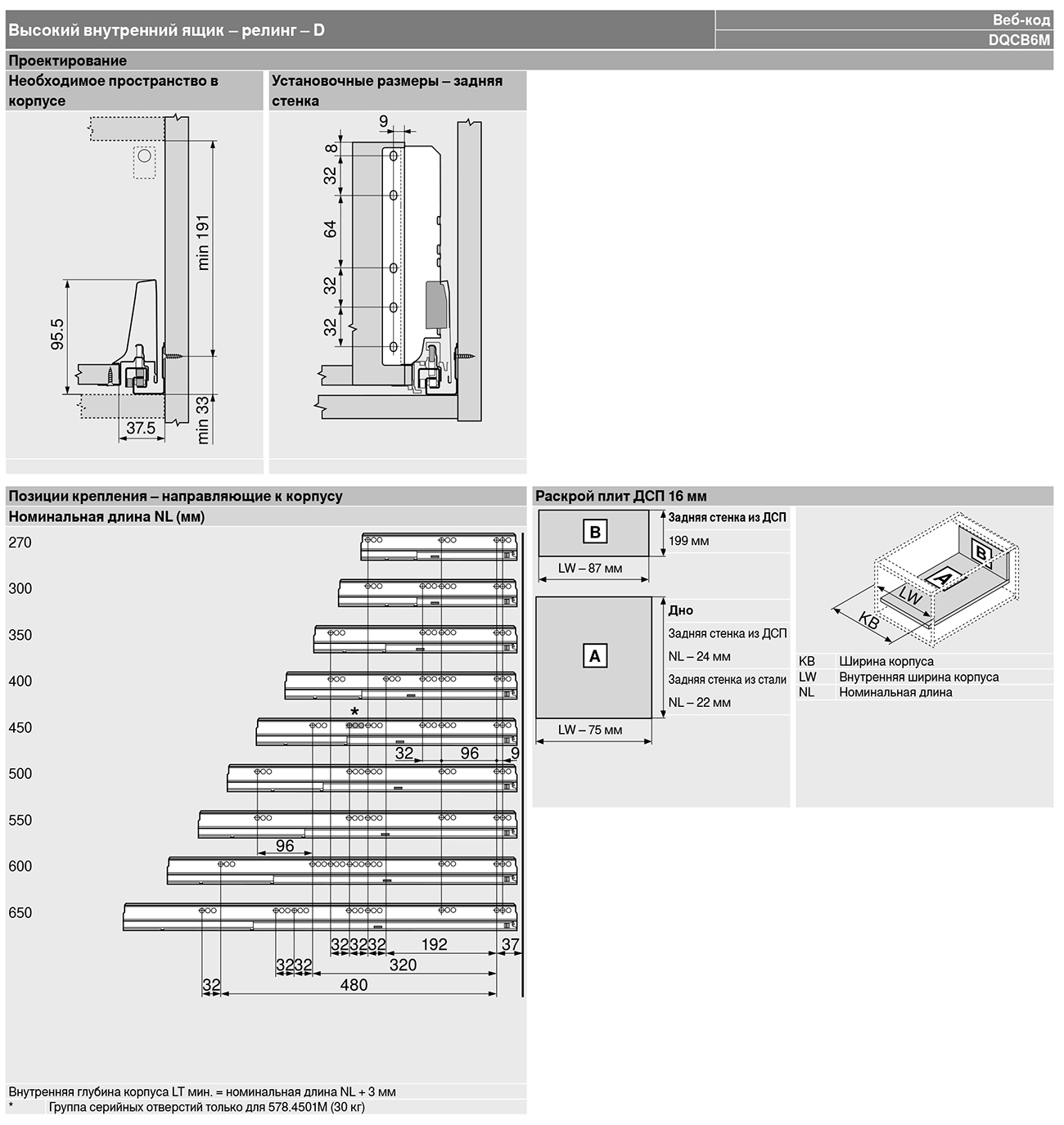 Высокий внутренний ящик – релинг – D

Веб-код
DQCB6M

Проектирование

Необходимое пространство в корпусе

min 191
95.5
37.5
min 33

Установочные размеры – задняя стенка

9
8
32
64
32
32

Позиции крепления – направляющие к корпусу

Номинальная длина NL (мм)

270
300
350
400
450
500
550
600
650

*
32
96
9
96
32 32 32
192
37
32 32
320
32
480

Внутренняя глубина корпуса LT мин. = номинальная длина NL + 3 мм

* Группа серийных отверстий только для 578.4501M (30 кг)

Раскрой плит ДСП 16 мм

B
Задняя стенка из ДСП
199 мм
LW – 87 мм

A
Дно
Задняя стенка из ДСП
NL – 24 мм
Задняя стенка из стали
NL – 22 мм
LW – 75 мм

B
A
LW
KB

| KB | Ширина корпуса |
|---|---|
| LW | Внутренняя ширина корпуса |
| NL | Номинальная длина |