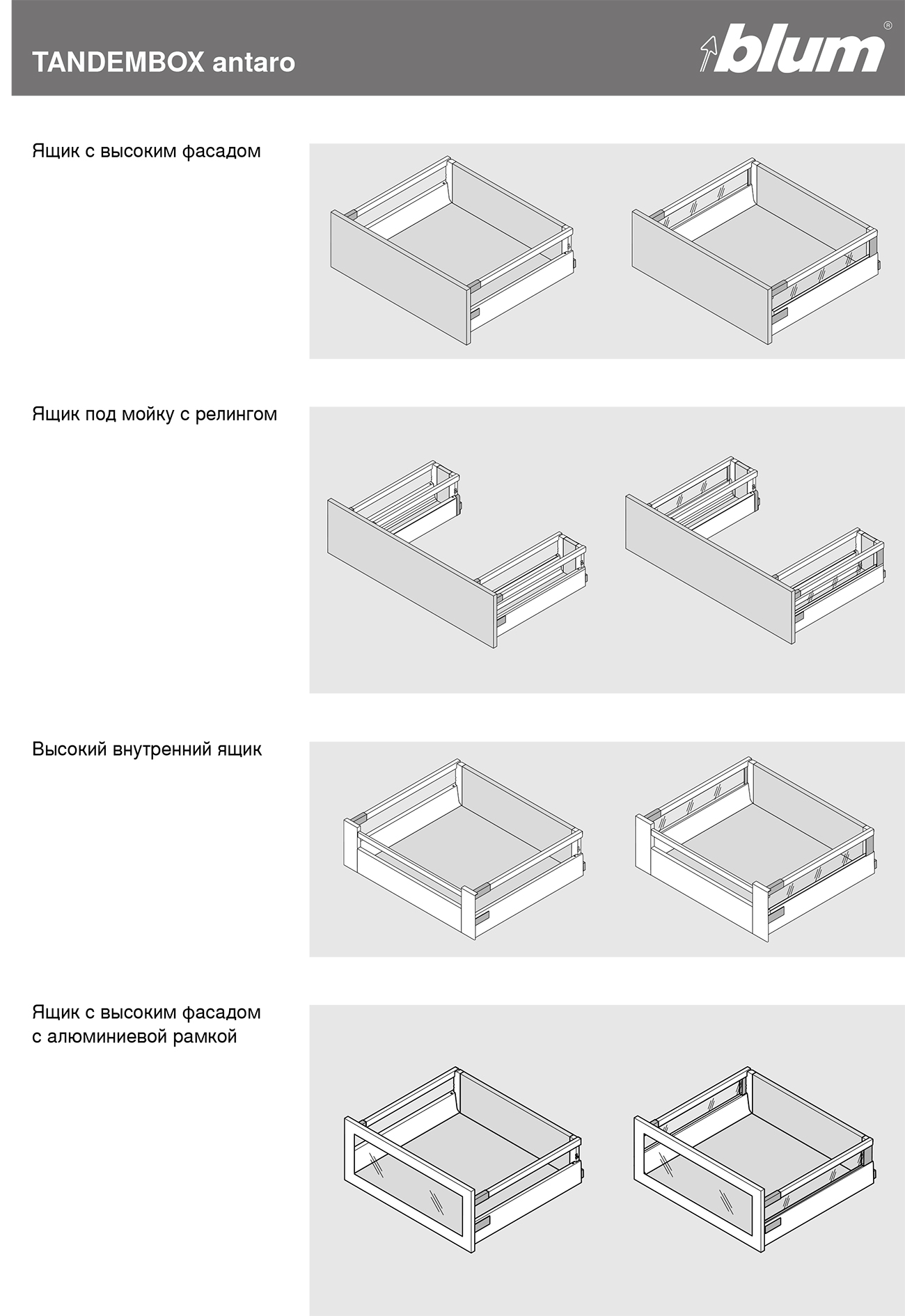 TANDEMBOX antaro

blum®

Ящик с высоким фасадом

Ящик под мойку с релингом

Высокий внутренний ящик

Ящик с высоким фасадом с алюминиевой рамкой